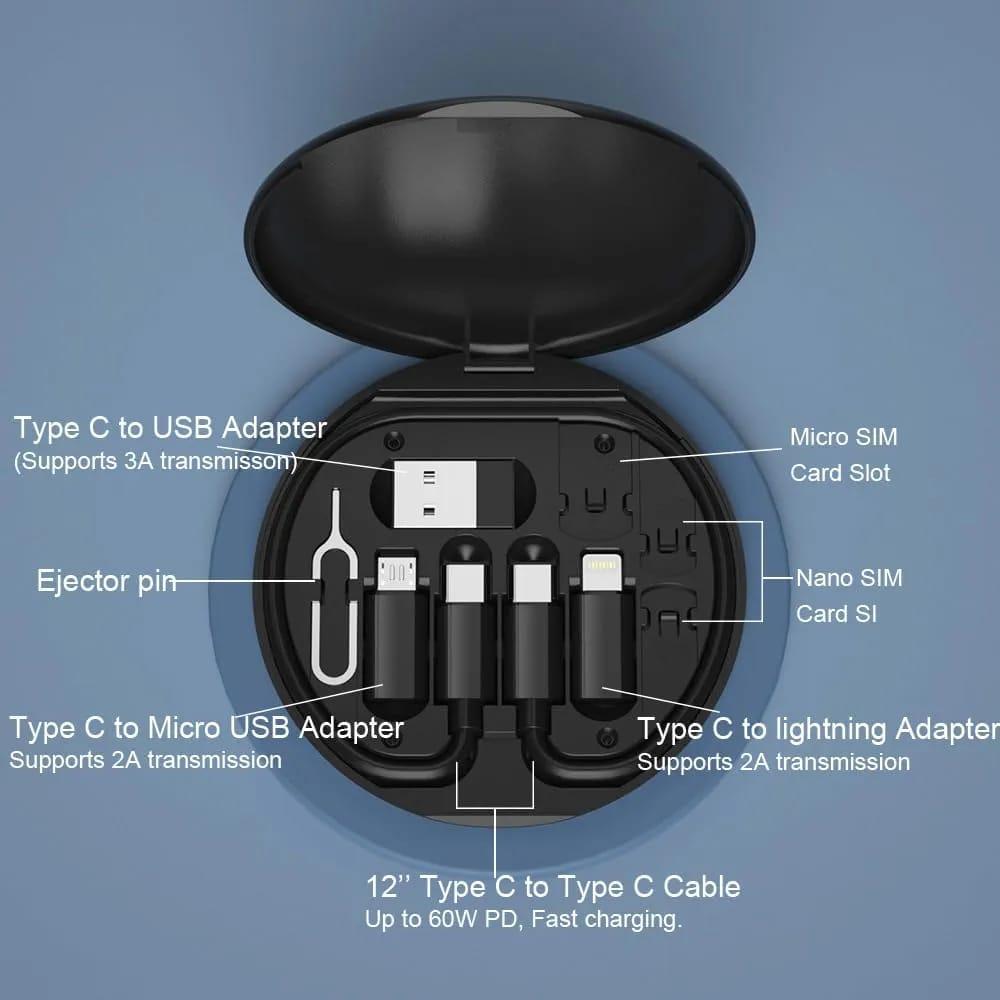 Type C to USB Adapter
(Supports 3A transmisson)

Micro SIM
Card Slot

Ejector pin

Nano SIM
Card SI

Type C to Micro USB Adapter
Supports 2A transmission

Type C to lightning Adapter
Supports 2A transmission

12'' Type C to Type C Cable
Up to 60W PD, Fast charging.